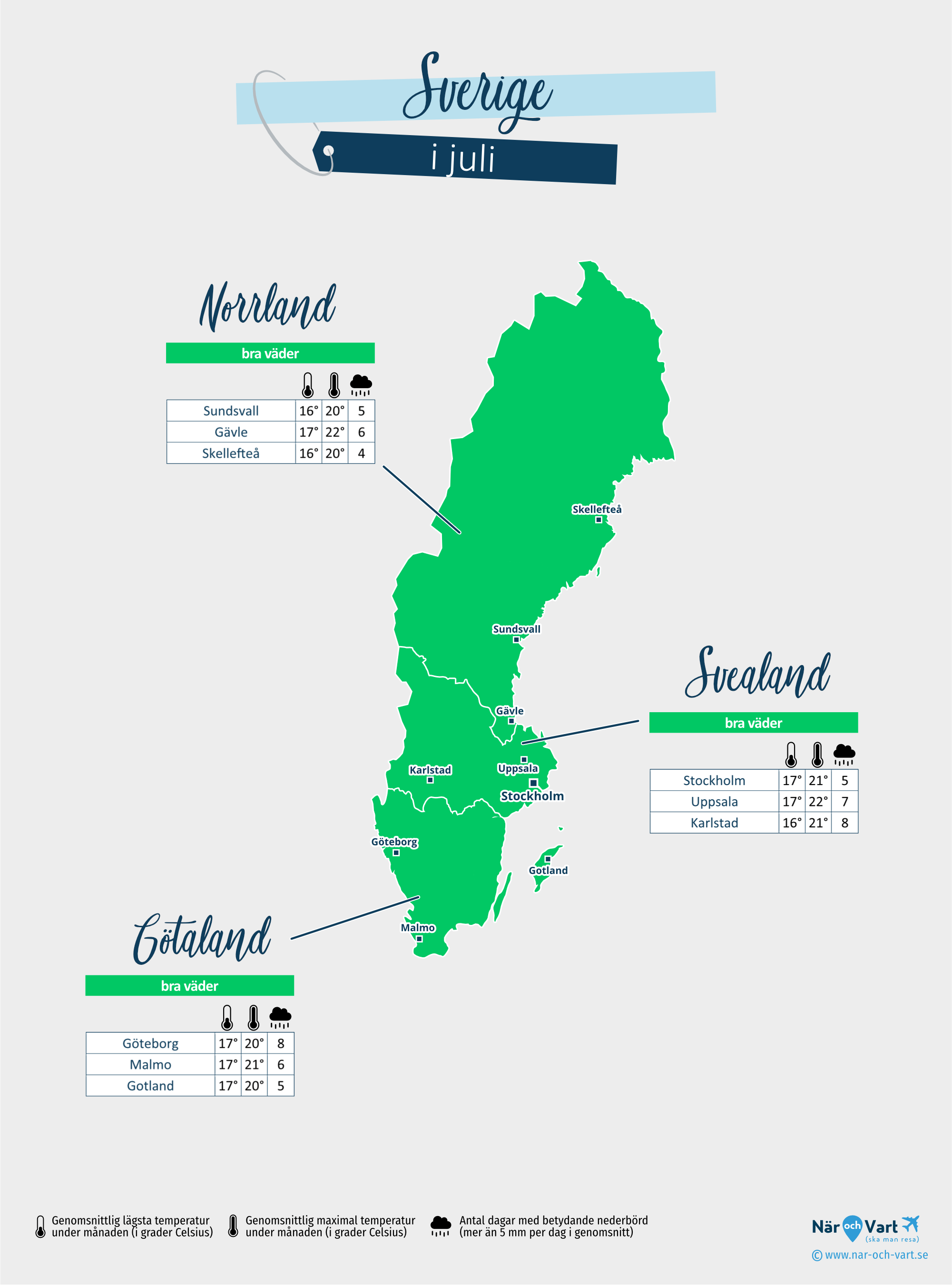 Sverige
i juli

Norrland
bra väder

| Sundsvall | 16° | 20° | 5 |
|---|---|---|---|
| Gävle | 17° | 22° | 6 |
| Skellefteå | 16° | 20° | 4 |

Skellefteå
Sundsvall
Gävle
Karlstad
Uppsala
Stockholm
Göteborg
Gotland
Malmo

Svealand
bra väder

| Stockholm | 17° | 21° | 5 |
|---|---|---|---|
| Uppsala | 17° | 22° | 7 |
| Karlstad | 16° | 21° | 8 |

Götaland
bra väder

| Göteborg | 17° | 20° | 8 |
|---|---|---|---|
| Malmo | 17° | 21° | 6 |
| Gotland | 17° | 20° | 5 |

Genomsnittlig lägsta temperatur under månaden (i grader Celsius)
Genomsnittlig maximal temperatur under månaden (i grader Celsius)
Antal dagar med betydande nederbörd (mer än 5 mm per dag i genomsnitt)

När och Vart (ska man resa)
© www.nar-och-vart.se