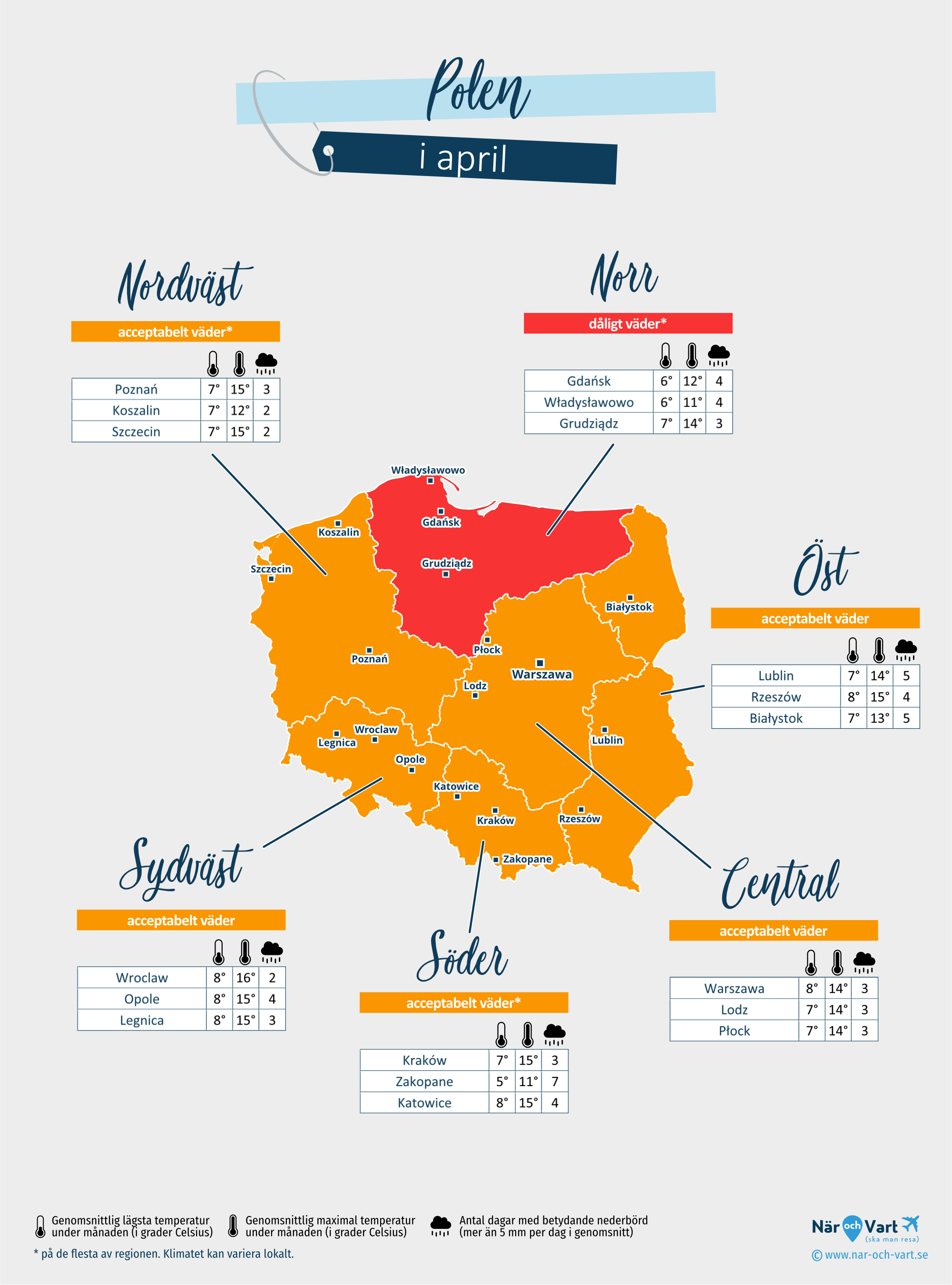 Polen

i april

Nordväst

acceptabelt väder*

| Poznań | 7° | 15° | 3 |
|---|---|---|---|
| Koszalin | 7° | 12° | 2 |
| Szczecin | 7° | 15° | 2 |

Norr

dåligt väder*

| Gdańsk | 6° | 12° | 4 |
|---|---|---|---|
| Władysławowo | 6° | 11° | 4 |
| Grudziądz | 7° | 14° | 3 |

Władysławowo
Gdańsk
Koszalin
Szczecin
Grudziądz
Białystok
Płock
Poznań
Warszawa
Lodz
Wroclaw
Legnica
Lublin
Opole
Katowice
Kraków
Rzeszów
Zakopane

Öst

acceptabelt väder

| Lublin | 7° | 14° | 5 |
|---|---|---|---|
| Rzeszów | 8° | 15° | 4 |
| Białystok | 7° | 13° | 5 |

Sydväst

acceptabelt väder

| Wroclaw | 8° | 16° | 2 |
|---|---|---|---|
| Opole | 8° | 15° | 4 |
| Legnica | 8° | 15° | 3 |

Söder

acceptabelt väder*

| Kraków | 7° | 15° | 3 |
|---|---|---|---|
| Zakopane | 5° | 11° | 7 |
| Katowice | 8° | 15° | 4 |

Central

acceptabelt väder

| Warszawa | 8° | 14° | 3 |
|---|---|---|---|
| Lodz | 7° | 14° | 3 |
| Płock | 7° | 14° | 3 |

Genomsnittlig lägsta temperatur under månaden (i grader Celsius)
Genomsnittlig maximal temperatur under månaden (i grader Celsius)
Antal dagar med betydande nederbörd (mer än 5 mm per dag i genomsnitt)
* på de flesta av regionen. Klimatet kan variera lokalt.

När och Vart (ska man resa)
© www.nar-och-vart.se